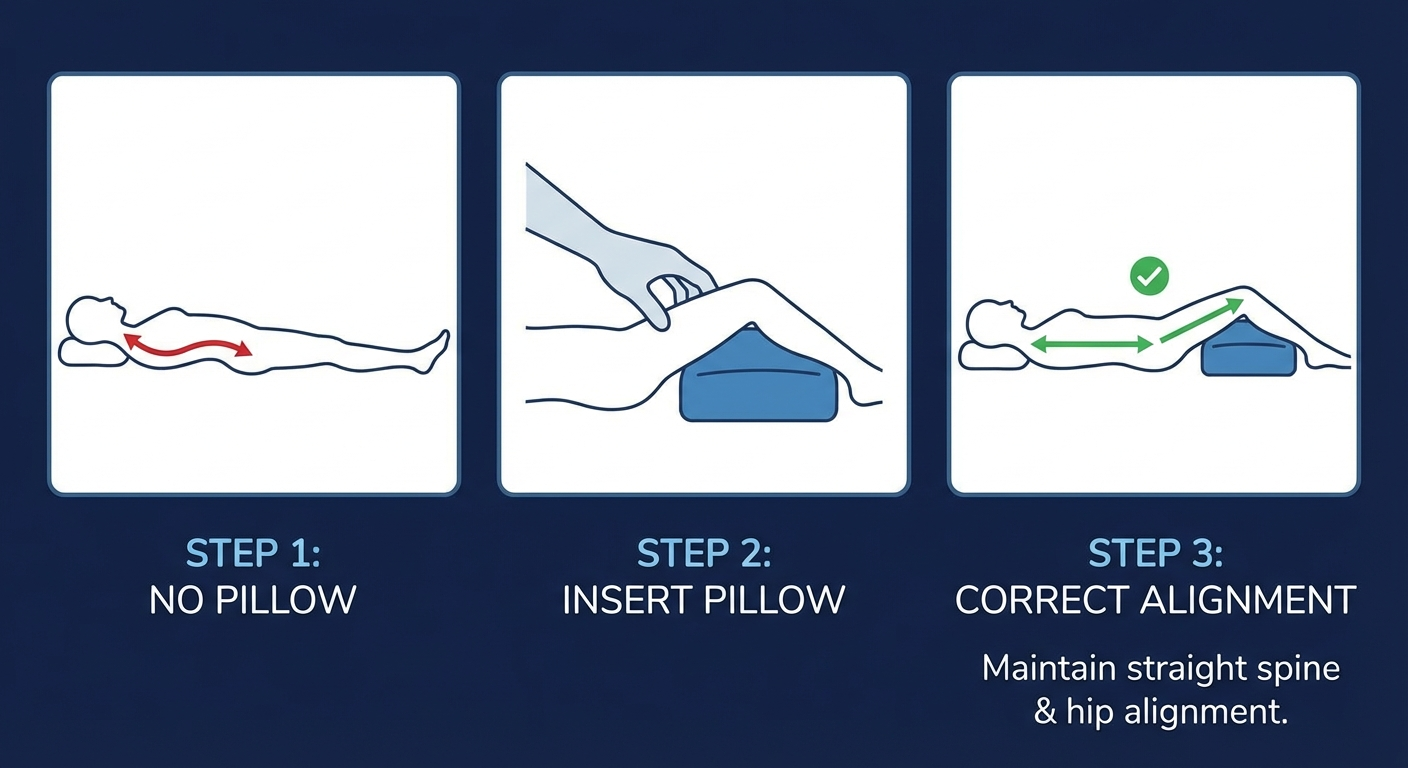 STEP 1:
NO PILLOW

STEP 2:
INSERT PILLOW

STEP 3:
CORRECT ALIGNMENT

Maintain straight spine & hip alignment.