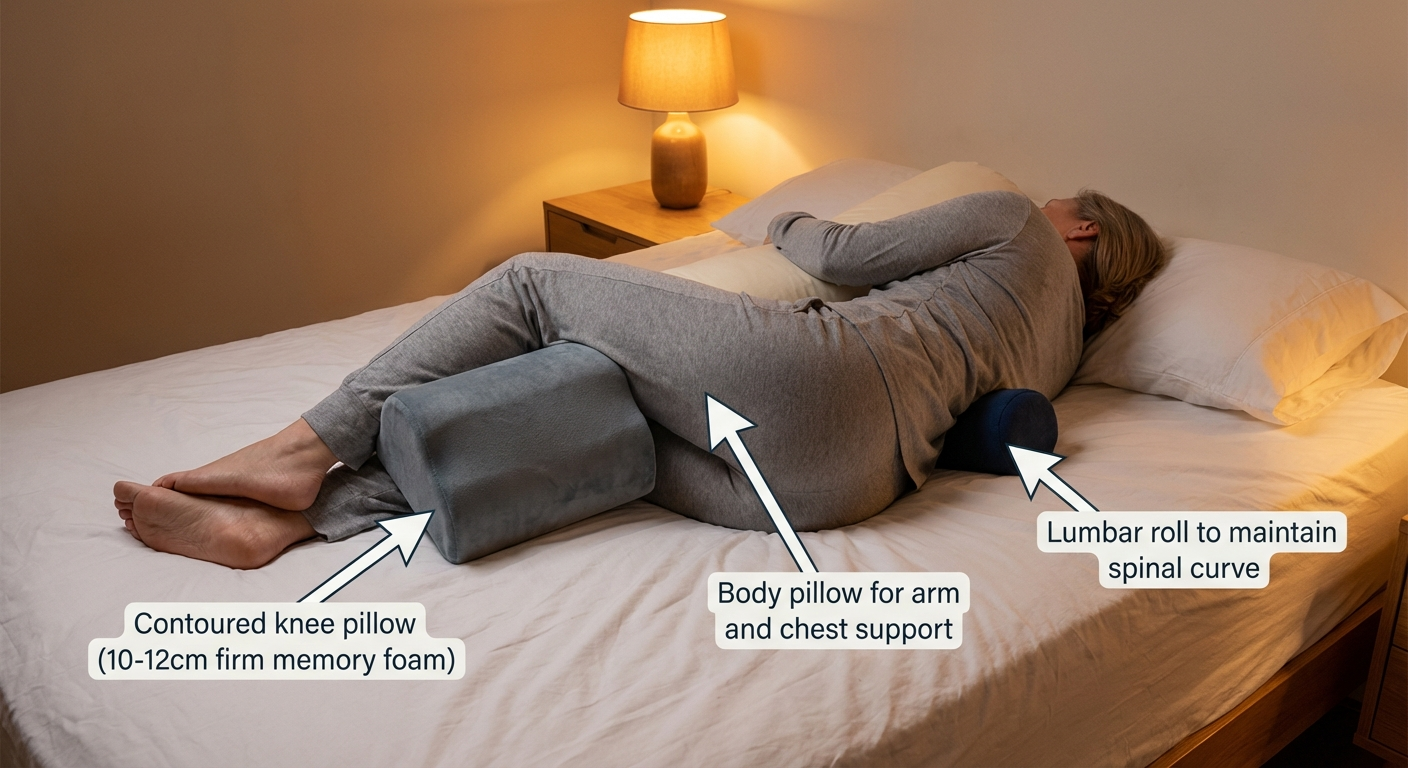 Contoured knee pillow (10-12cm firm memory foam)

Body pillow for arm and chest support

Lumbar roll to maintain spinal curve